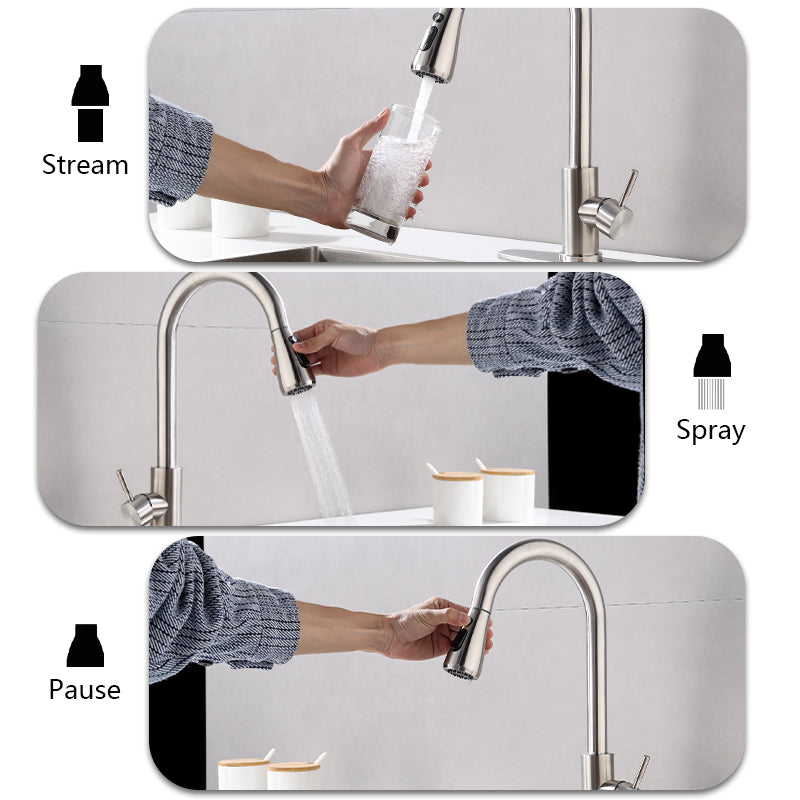 Stream

Spray

Pause