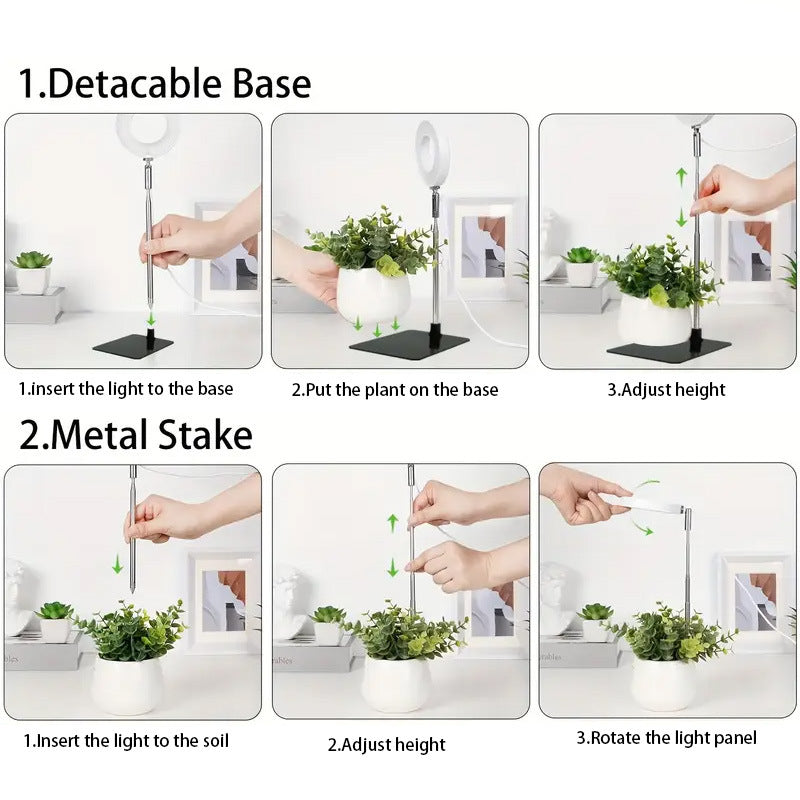 1.Detacable Base

1.insert the light to the base

2.Put the plant on the base

3.Adjust height

2.Metal Stake

1.Insert the light to the soil

2.Adjust height

3.Rotate the light panel